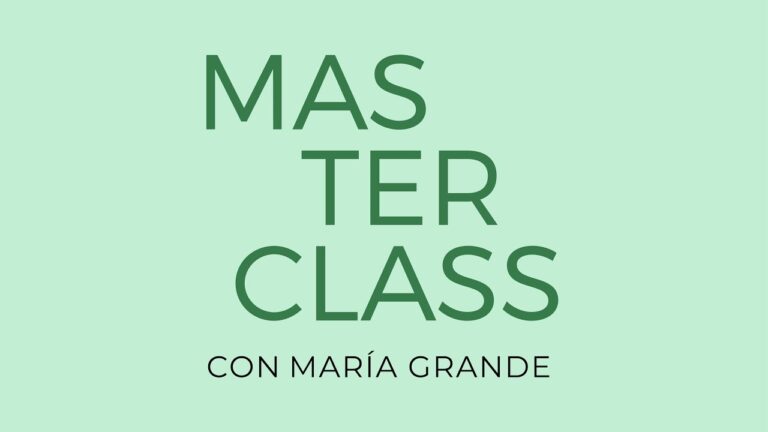 MAS
TER
CLASS
CON MARÍA GRANDE